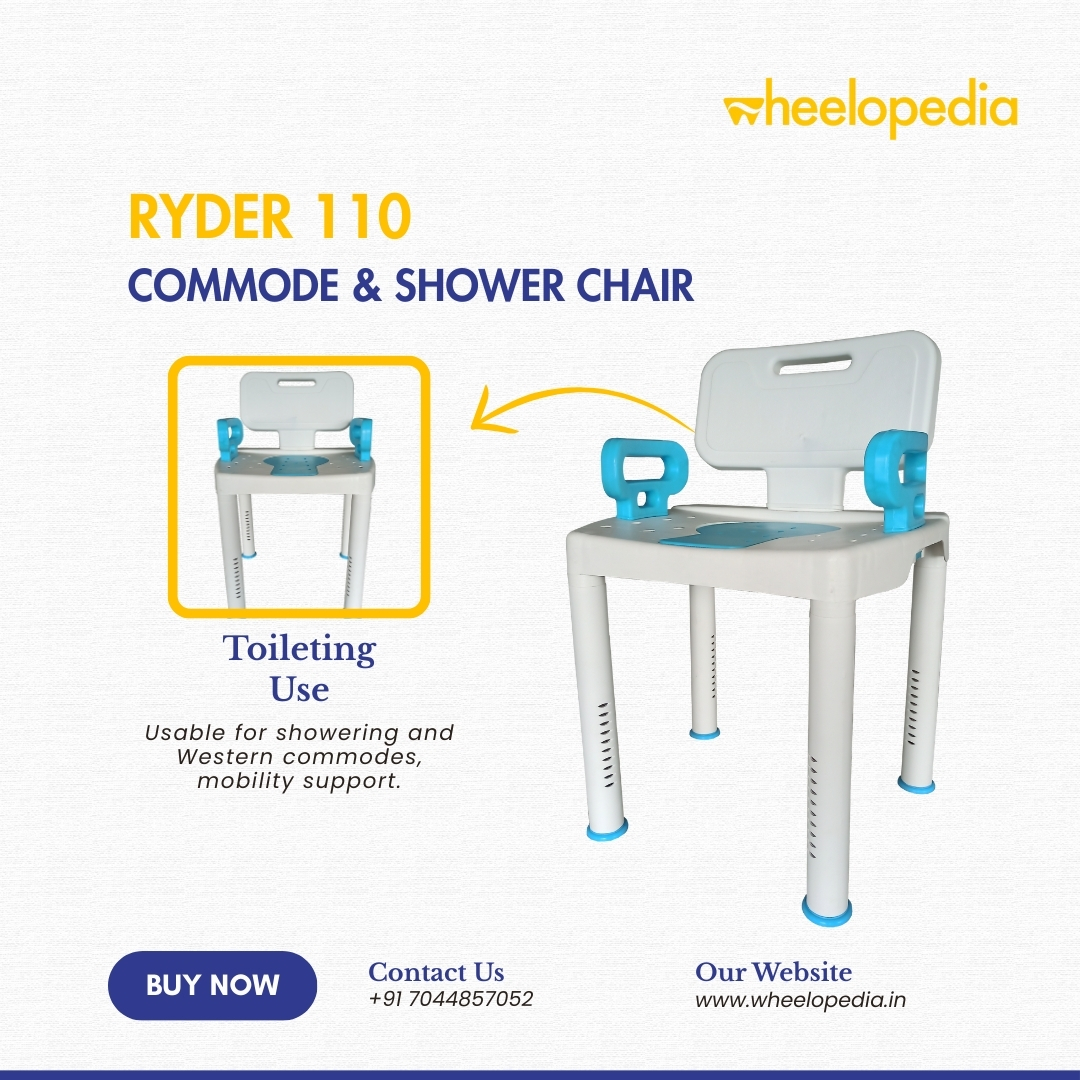 wheelopedia

RYDER 110
COMMODE & SHOWER CHAIR

Toileting Use

Usable for showering and Western commodes, mobility support.

BUY NOW

Contact Us
+91 7044857052

Our Website
www.wheelopedia.in