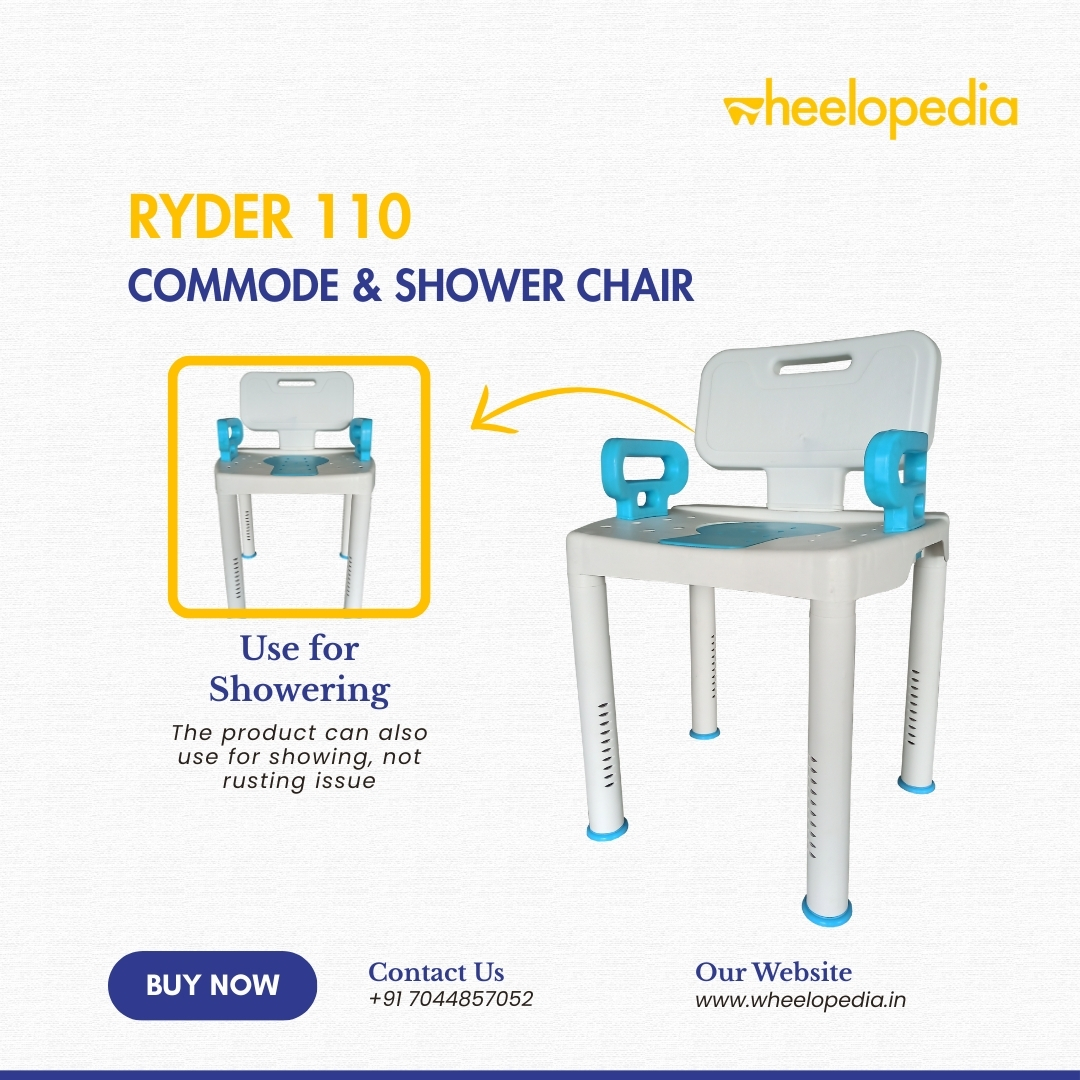 wheelopedia

RYDER 110

COMMODE & SHOWER CHAIR

Use for Showering

The product can also use for showing, not rusting issue

BUY NOW

Contact Us
+91 7044857052

Our Website
www.wheelopedia.in